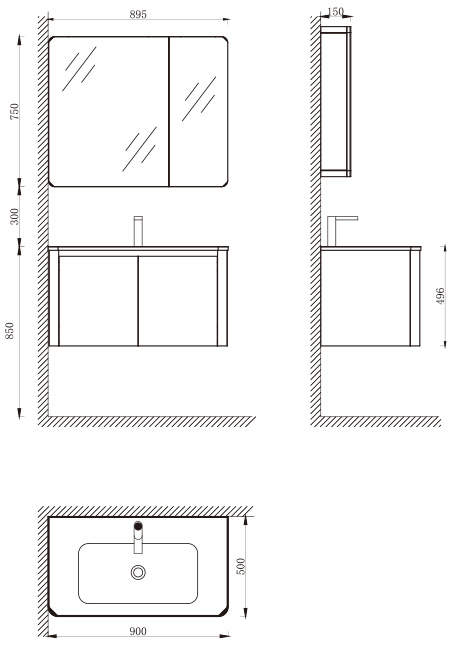 895
150
750
300
850
496
500
900