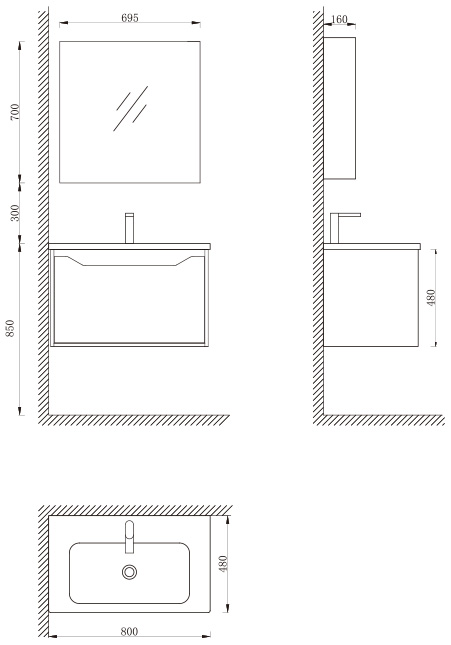 695

700

300

850

160

480

480

800